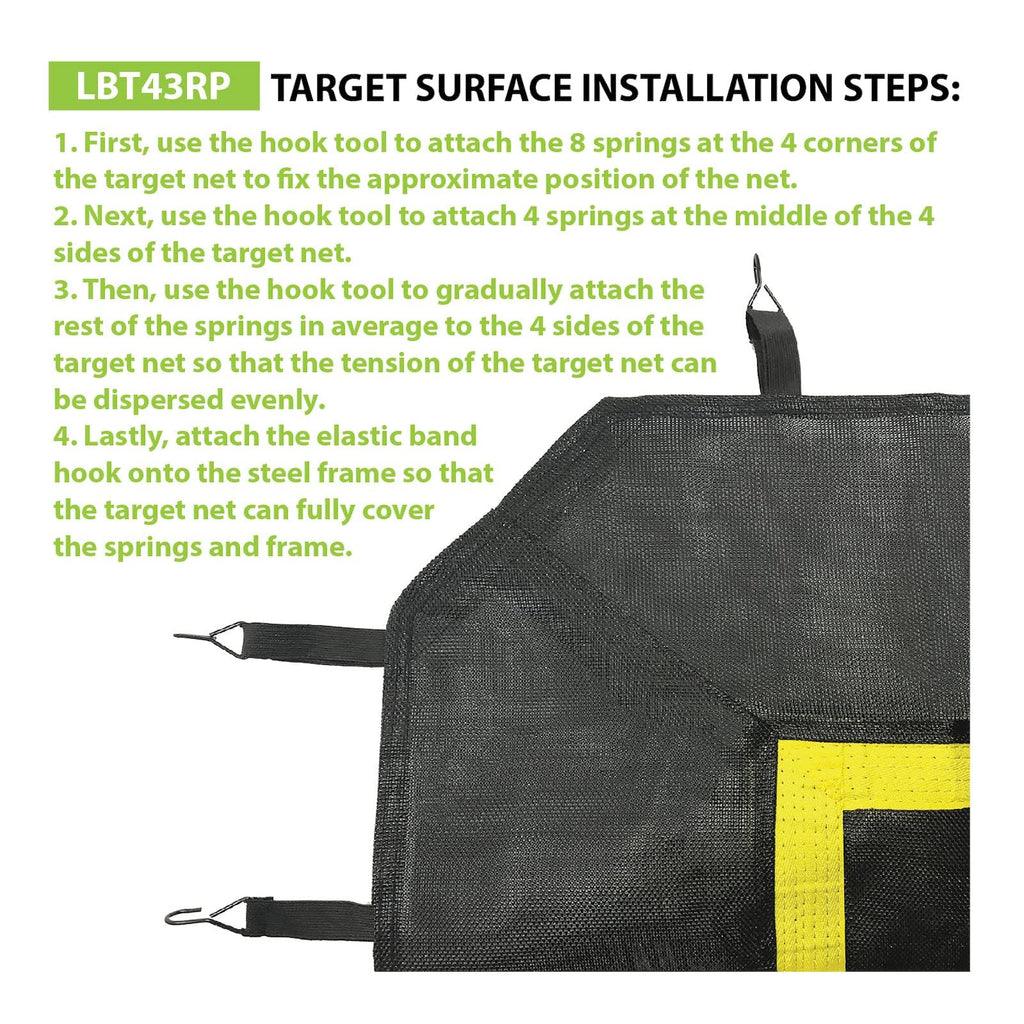 LBT43RP TARGET SURFACE INSTALLATION STEPS:

1. First, use the hook tool to attach the 8 springs at the 4 corners of the target net to fix the approximate position of the net.
2. Next, use the hook tool to attach 4 springs at the middle of the 4 sides of the target net.
3. Then, use the hook tool to gradually attach the rest of the springs in average to the 4 sides of the target net so that the tension of the target net can be dispersed evenly.
4. Lastly, attach the elastic band hook onto the steel frame so that the target net can fully cover the springs and frame.