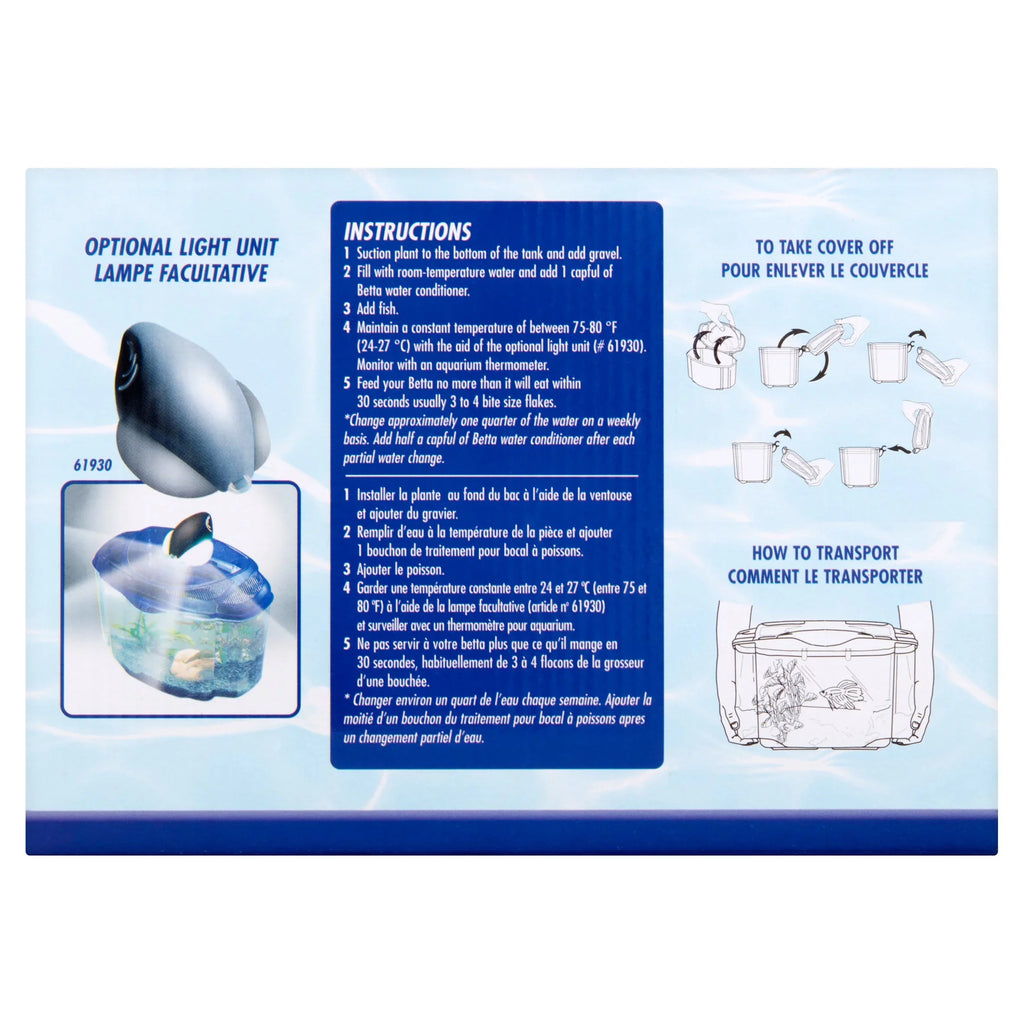 OPTIONAL LIGHT UNIT
LAMPE FACULTATIVE

61930

INSTRUCTIONS
1 Suction plant to the bottom of the tank and add gravel.
2 Fill with room-temperature water and add 1 capful of Betta water conditioner.
3 Add fish.
4 Maintain a constant temperature of between 75-80 °F (24-27 °C) with the aid of the optional light unit (# 61930). Monitor with an aquarium thermometer.
5 Feed your Betta no more than it will eat within 30 seconds usually 3 to 4 bite size flakes.
*Change approximately one quarter of the water on a weekly basis. Add half a capful of Betta water conditioner after each partial water change.

1 Installer la plante au fond du bac à l'aide de la ventouse et ajouter du gravier.
2 Remplir d'eau à la température de la pièce et ajouter 1 bouchon de traitement pour bocal à poissons.
3 Ajouter le poisson.
4 Garder une température constante entre 24 et 27 °C (entre 75 et 80 °F) à l'aide de la lampe facultative (article n° 61930) et surveiller avec un thermomètre pour aquarium.
5 Ne pas servir à votre betta plus que ce qu'il mange en 30 secondes, habituellement de 3 à 4 flocons de la grosseur d'une bouchée.
* Changer environ un quart de l'eau chaque semaine. Ajouter la moitié d'un bouchon du traitement pour bocal à poissons apres un changement partiel d'eau.

TO TAKE COVER OFF
POUR ENLEVER LE COUVERCLE

HOW TO TRANSPORT
COMMENT LE TRANSPORTER